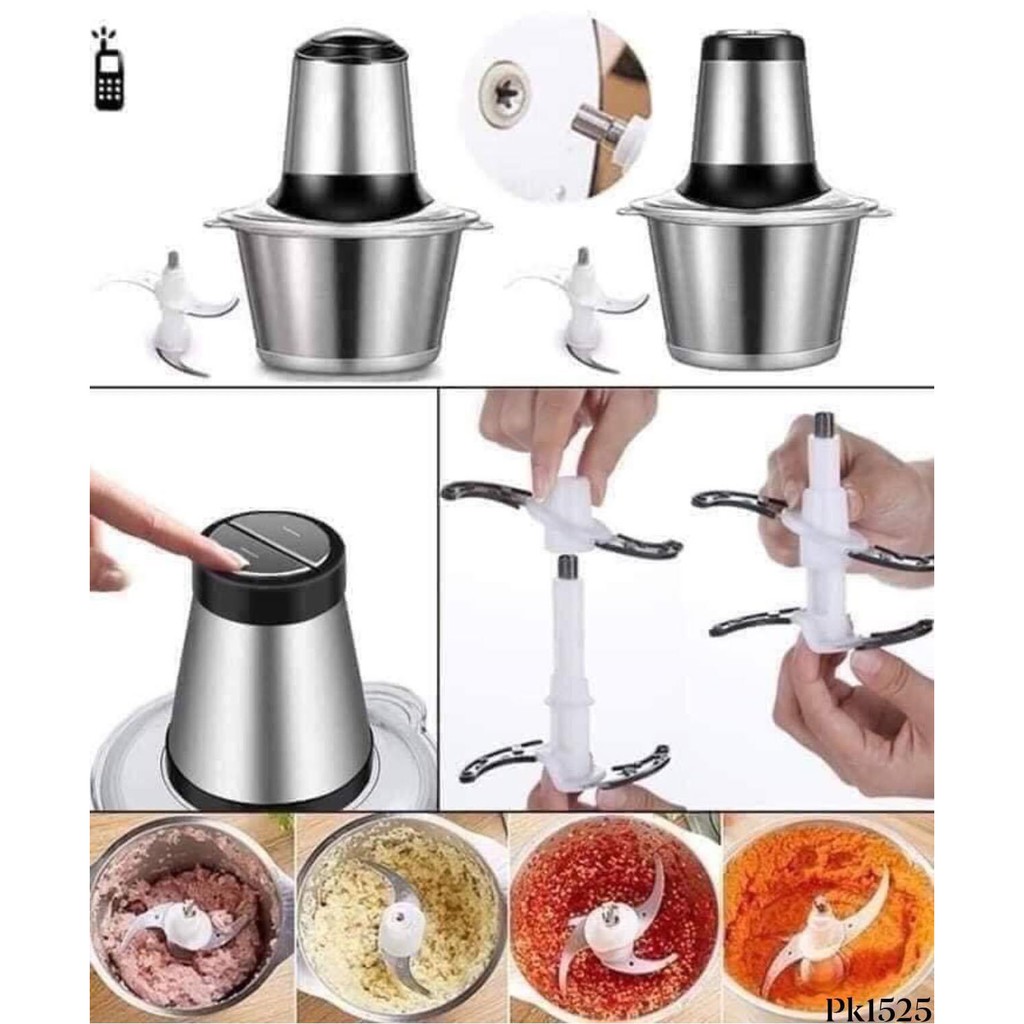 Pk1525